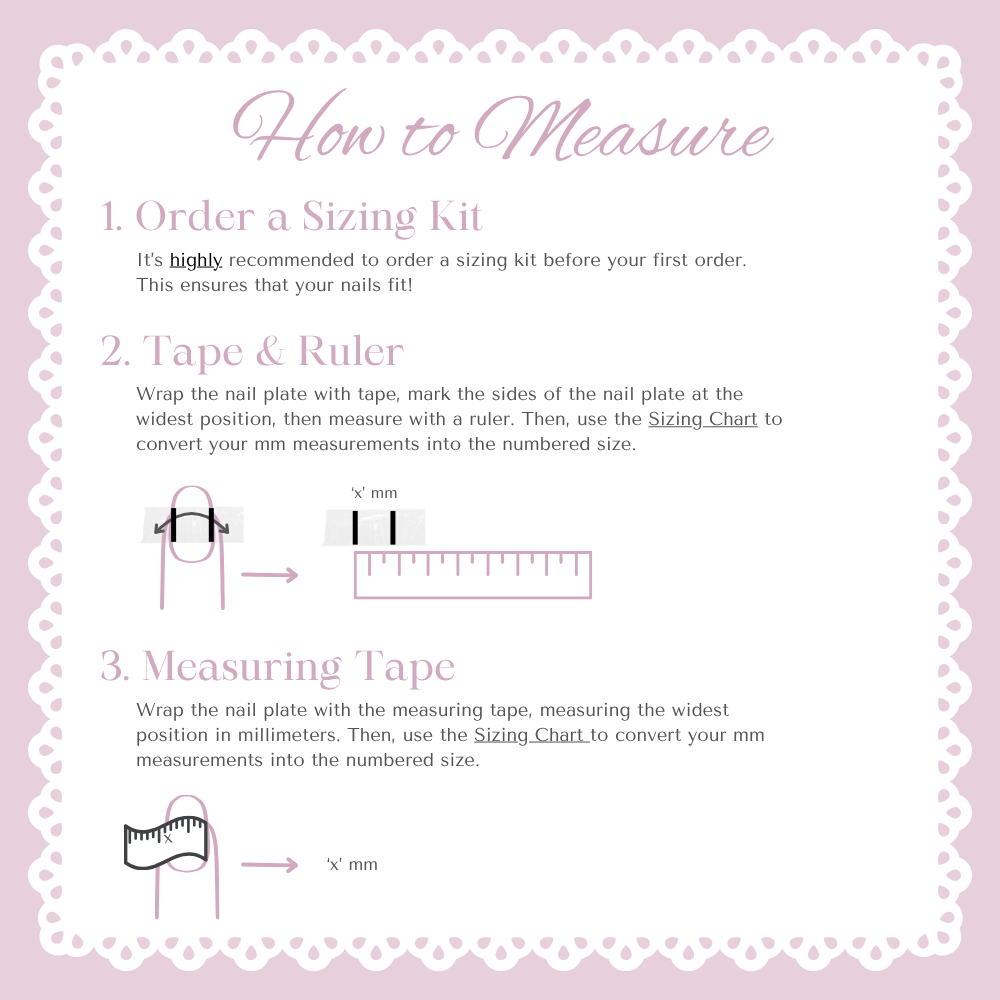 How to Measure

1. Order a Sizing Kit

It's highly recommended to order a sizing kit before your first order. This ensures that your nails fit!

2. Tape & Ruler

Wrap the nail plate with tape, mark the sides of the nail plate at the widest position, then measure with a ruler. Then, use the Sizing Chart to convert your mm measurements into the numbered size.

'x' mm

3. Measuring Tape

Wrap the nail plate with the measuring tape, measuring the widest position in millimeters. Then, use the Sizing Chart to convert your mm measurements into the numbered size.

x

'x' mm